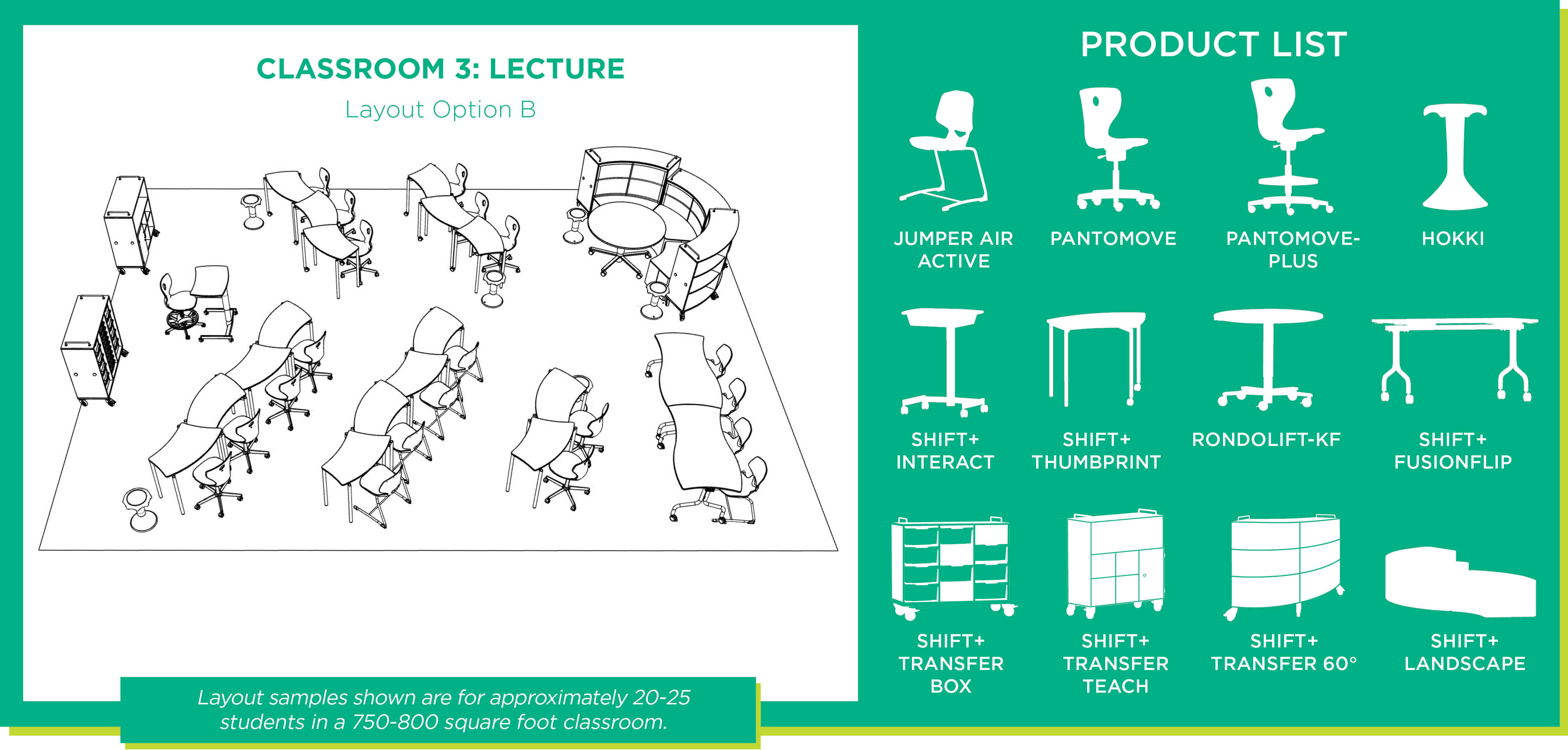 CLASSROOM 3: LECTURE

Layout Option B

Layout samples shown are for approximately 20-25 students in a 750-800 square foot classroom.

PRODUCT LIST

JUMPER AIR ACTIVE

PANTOMOVE

PANTOMOVE-PLUS

HOKKI

SHIFT+ INTERACT

SHIFT+ THUMBPRINT

RONDOLIFT-KF

SHIFT+ FUSIONFLIP

SHIFT+ TRANSFER BOX

SHIFT+ TRANSFER TEACH

SHIFT+ TRANSFER 60°

SHIFT+ LANDSCAPE